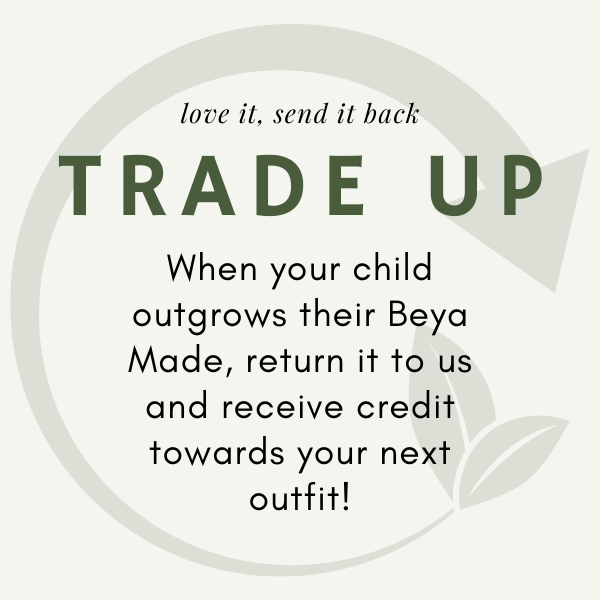 love it, send it back

TRADE UP

When your child outgrows their Beya Made, return it to us and receive credit towards your next outfit!